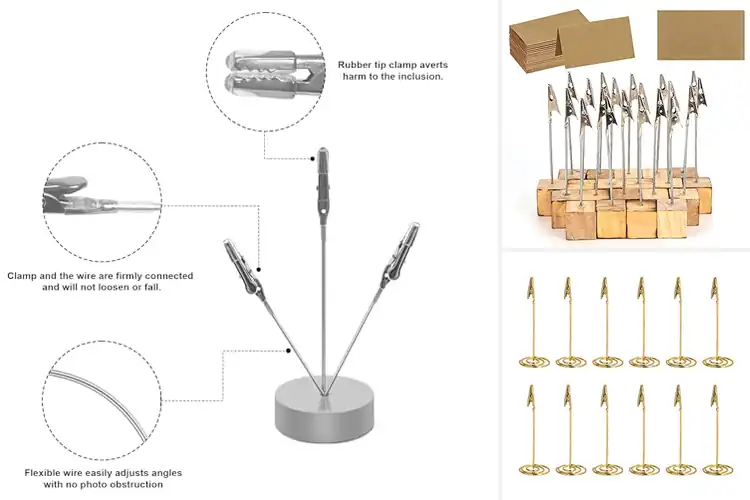 Rubber tip clamp averts harm to the inclusion.

Clamp and the wire are firmly connected and will not loosen or fall.

Flexible wire easily adjusts angles with no photo obstruction